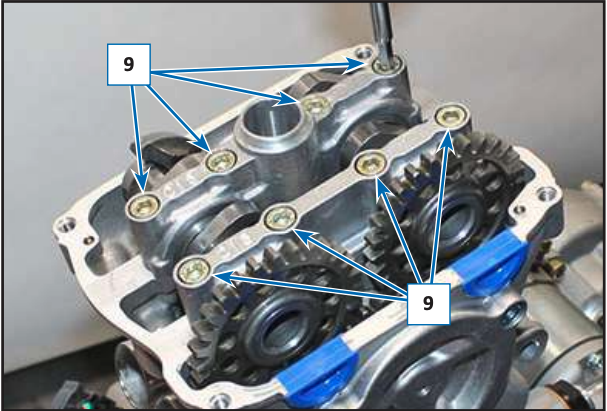 9

9