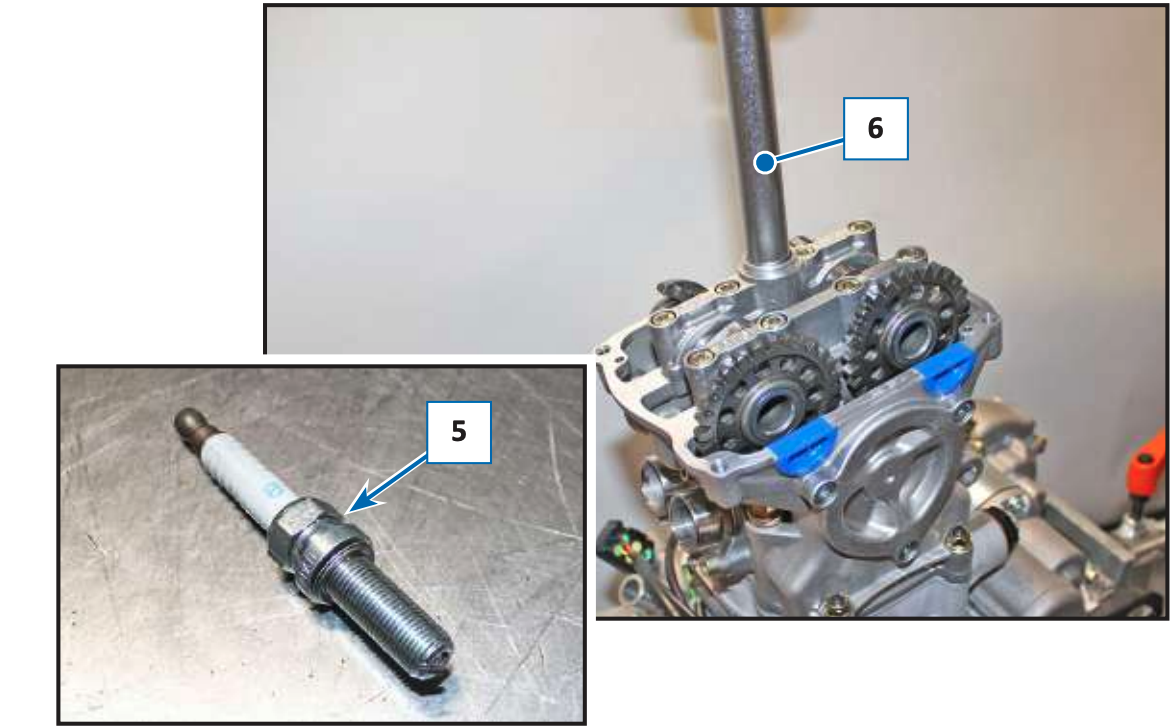 6

5